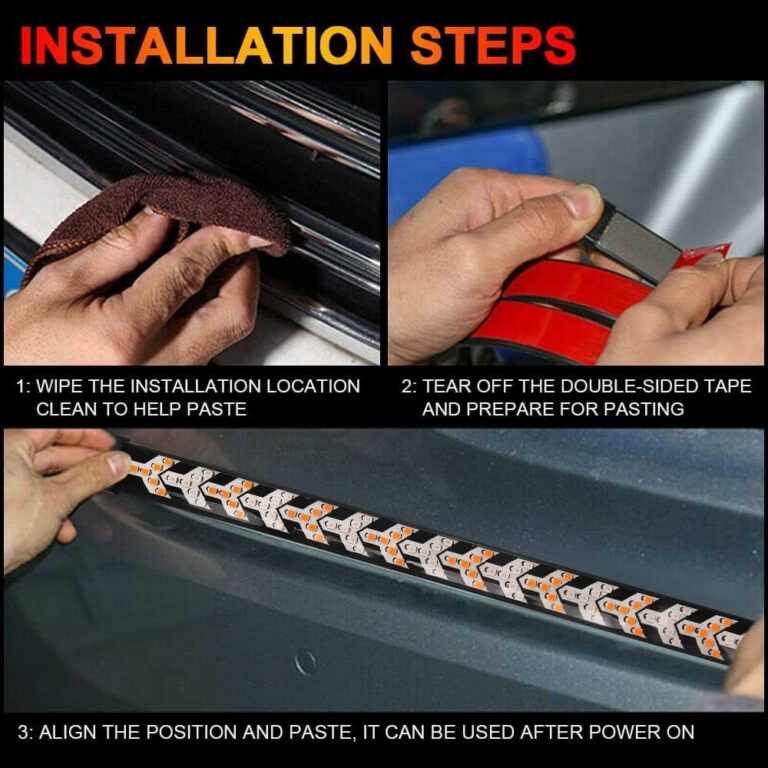 INSTALLATION STEPS

1: WIPE THE INSTALLATION LOCATION CLEAN TO HELP PASTE

2: TEAR OFF THE DOUBLE-SIDED TAPE AND PREPARE FOR PASTING

3: ALIGN THE POSITION AND PASTE, IT CAN BE USED AFTER POWER ON