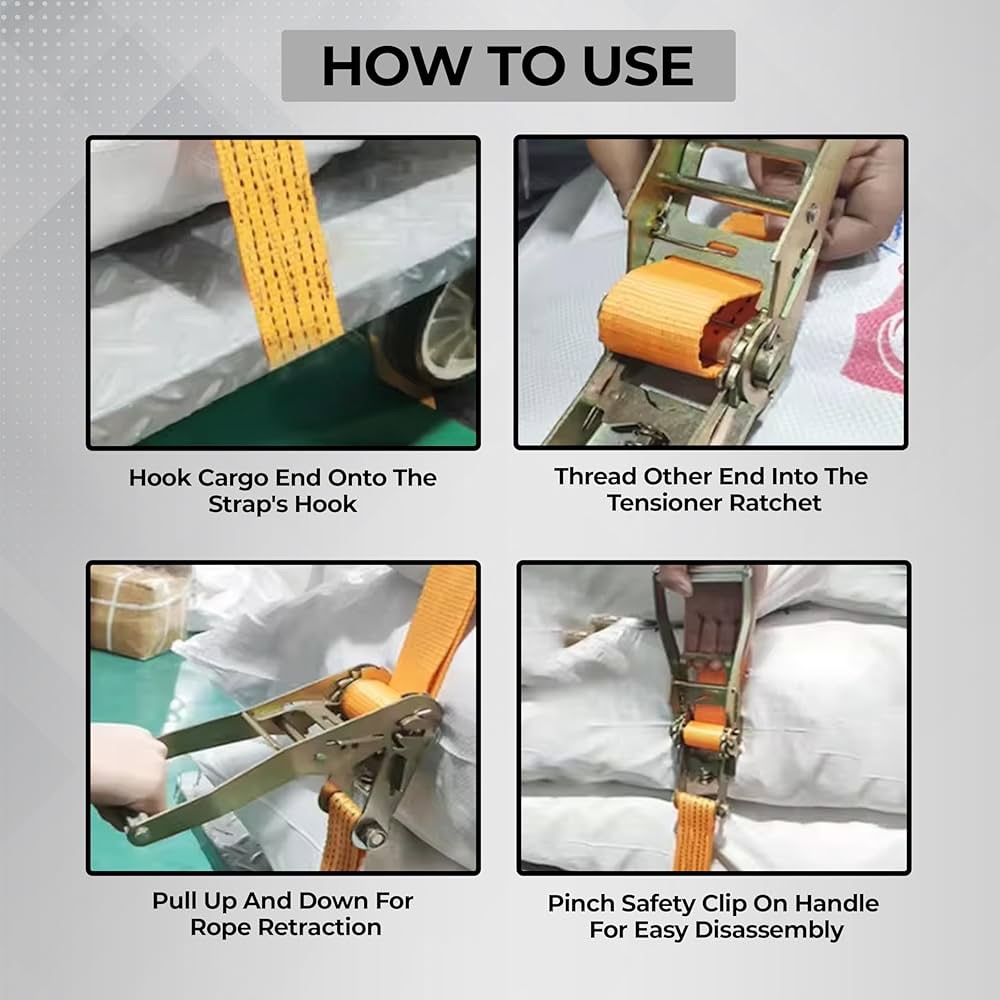 HOW TO USE

Hook Cargo End Onto The Strap's Hook

Thread Other End Into The Tensioner Ratchet

Pull Up And Down For Rope Retraction

Pinch Safety Clip On Handle For Easy Disassembly