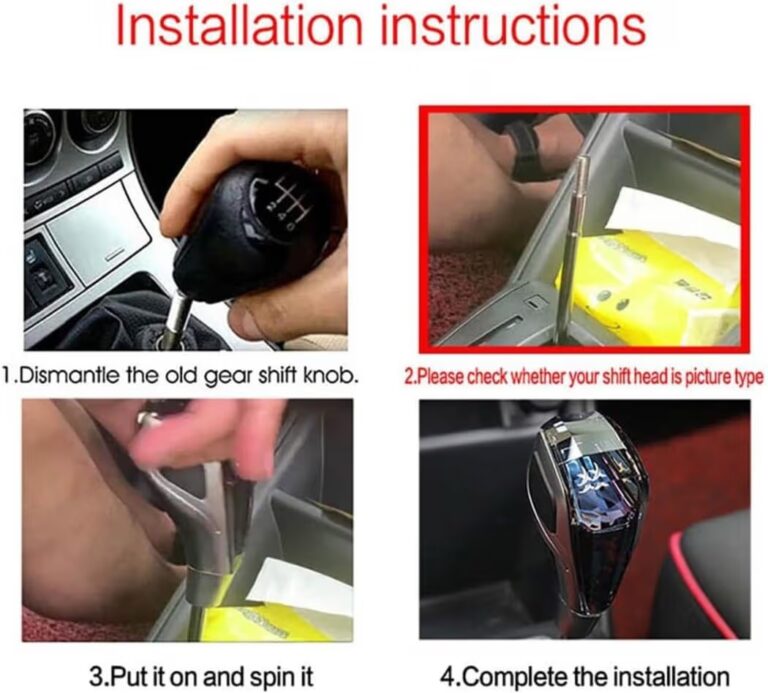 Installation instructions

1.Dismantle the old gear shift knob.

2.Please check whether your shift head is picture type

3.Put it on and spin it

4.Complete the installation